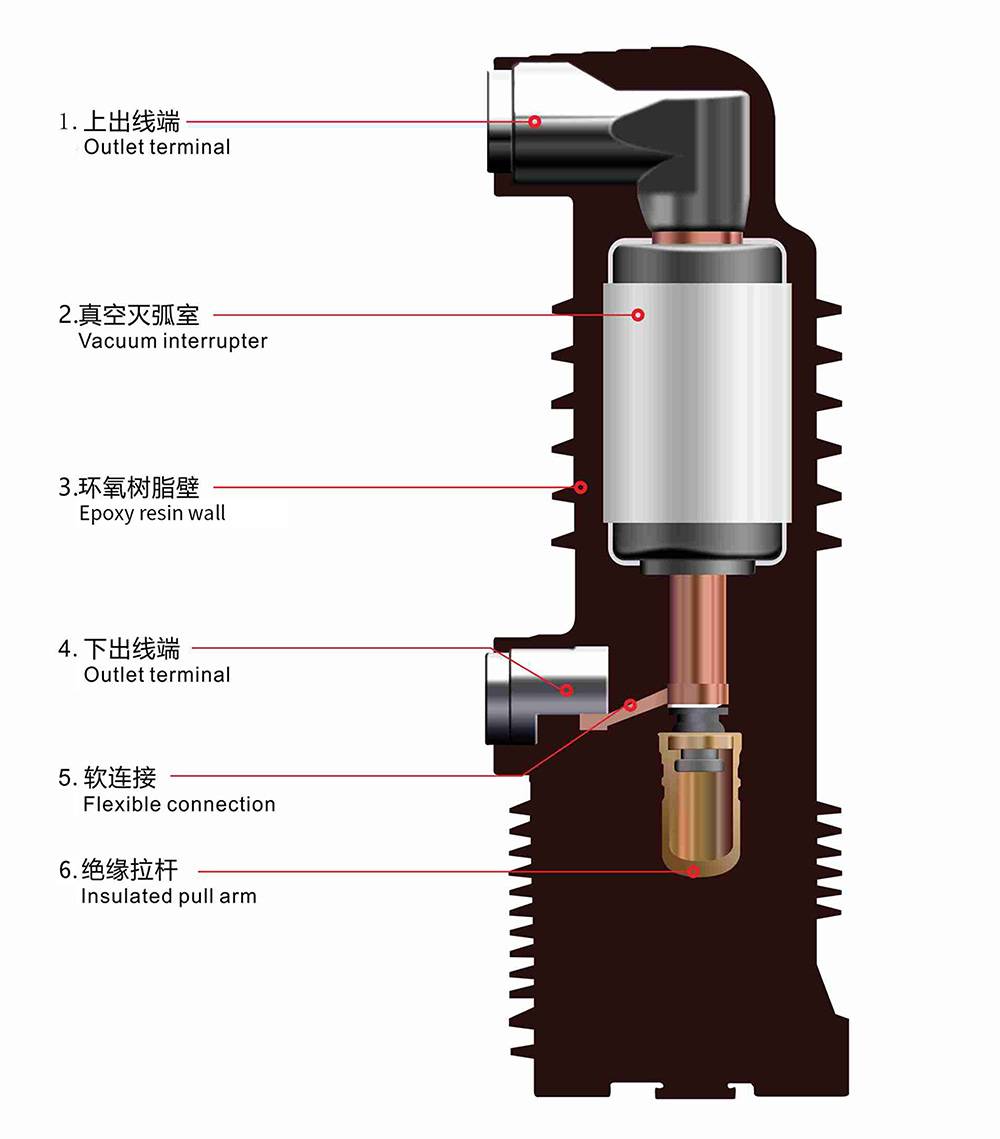 1. 上出线端
Outlet terminal

2.真空灭弧室
Vacuum interrupter

3.环氧树脂壁
Epoxy resin wall

4. 下出线端
Outlet terminal

5. 软连接
Flexible connection

6.绝缘拉杆
Insulated pull arm